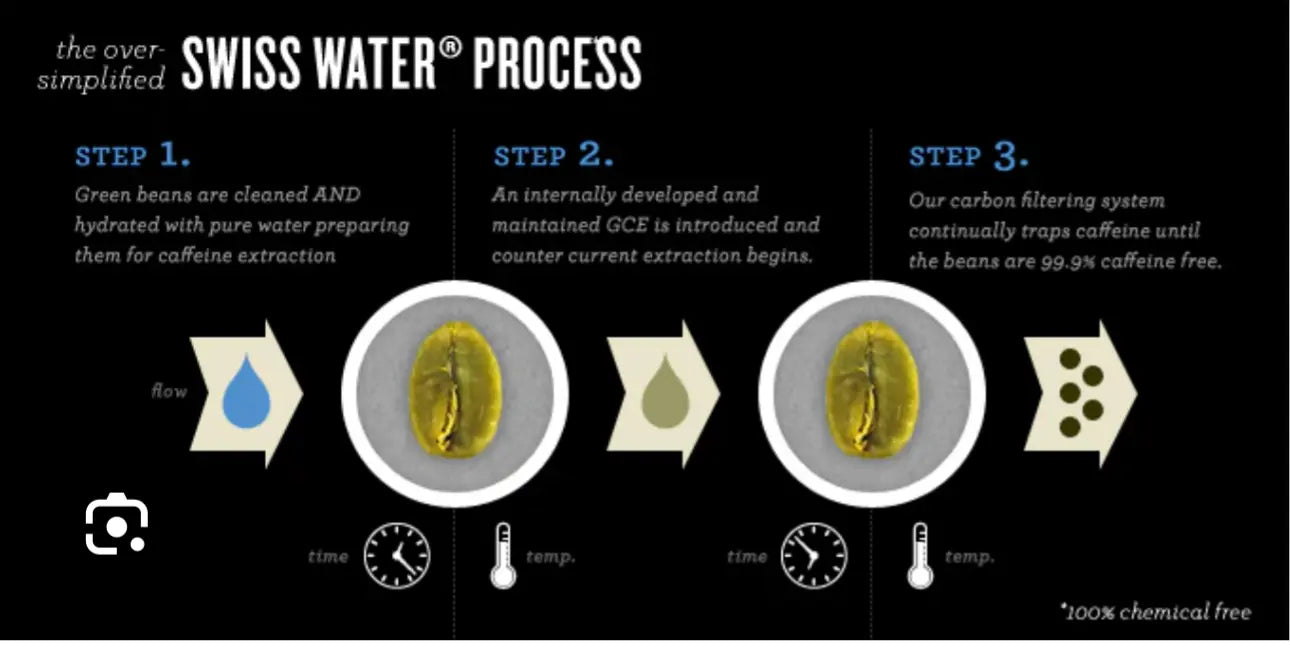 the over-simplified SWISS WATER® PROCESS

STEP 1.
Green beans are cleaned AND hydrated with pure water preparing them for caffeine extraction

STEP 2.
An internally developed and maintained GCE is introduced and counter current extraction begins.

STEP 3.
Our carbon filtering system continually traps caffeine until the beans are 99.9% caffeine free.

flow

time

temp.

time

temp.

*100% chemical free